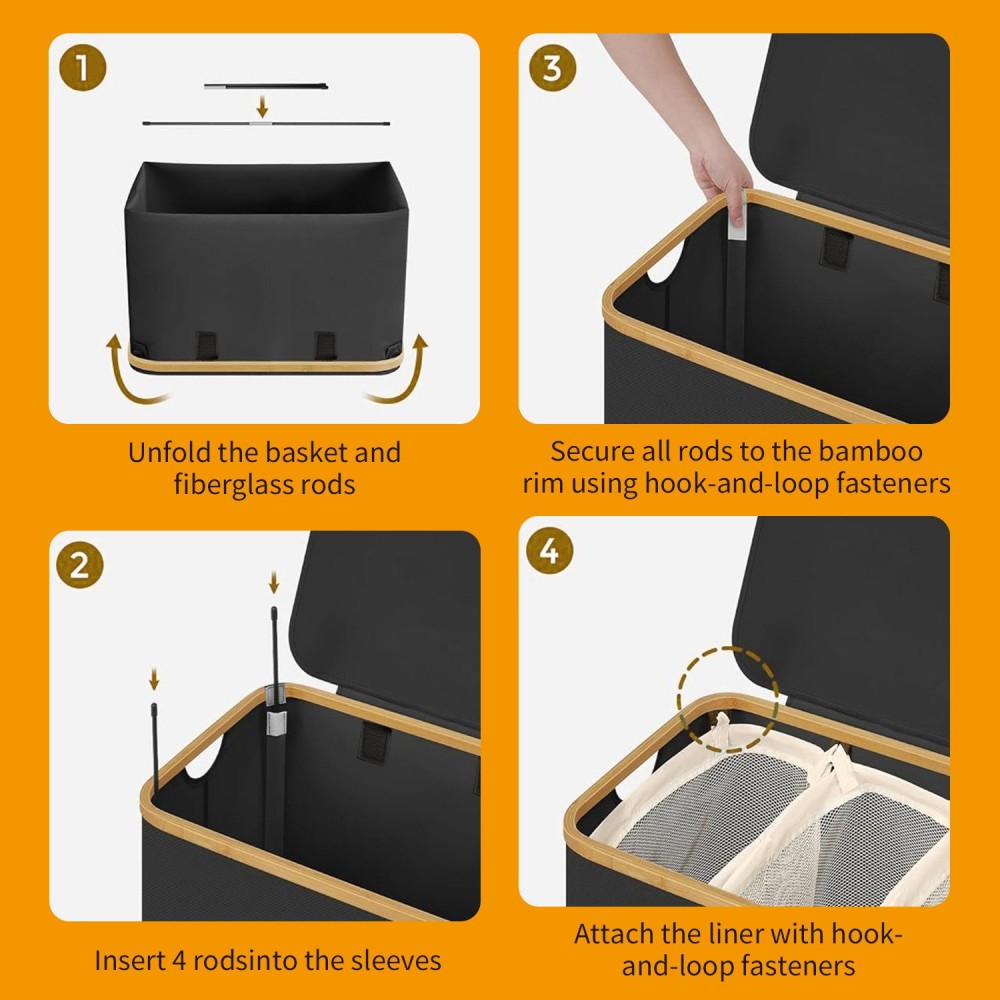 1

Unfold the basket and fiberglass rods

3

Secure all rods to the bamboo rim using hook-and-loop fasteners

2

Insert 4 rodsinto the sleeves

4

Attach the liner with hook-and-loop fasteners