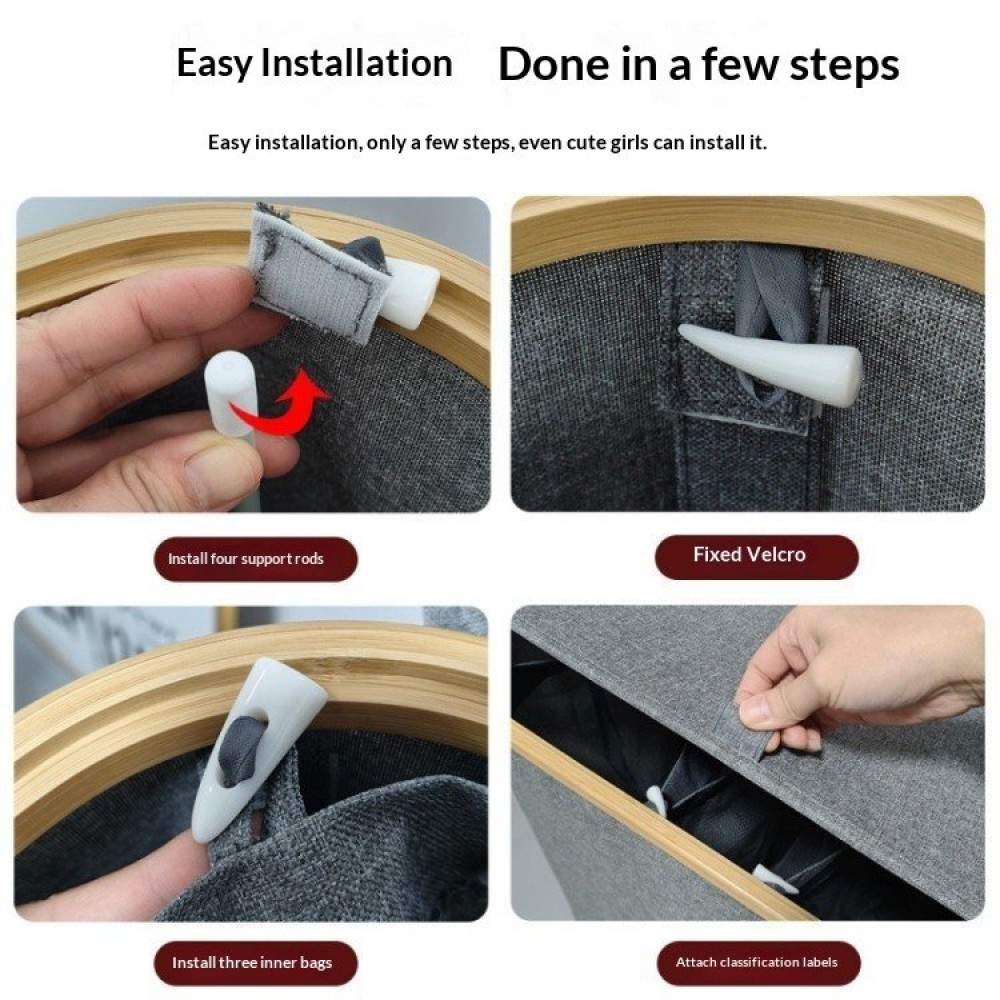 Easy Installation Done in a few steps

Easy installation, only a few steps, even cute girls can install it.

Install four support rods

Fixed Velcro

Install three inner bags

Attach classification labels